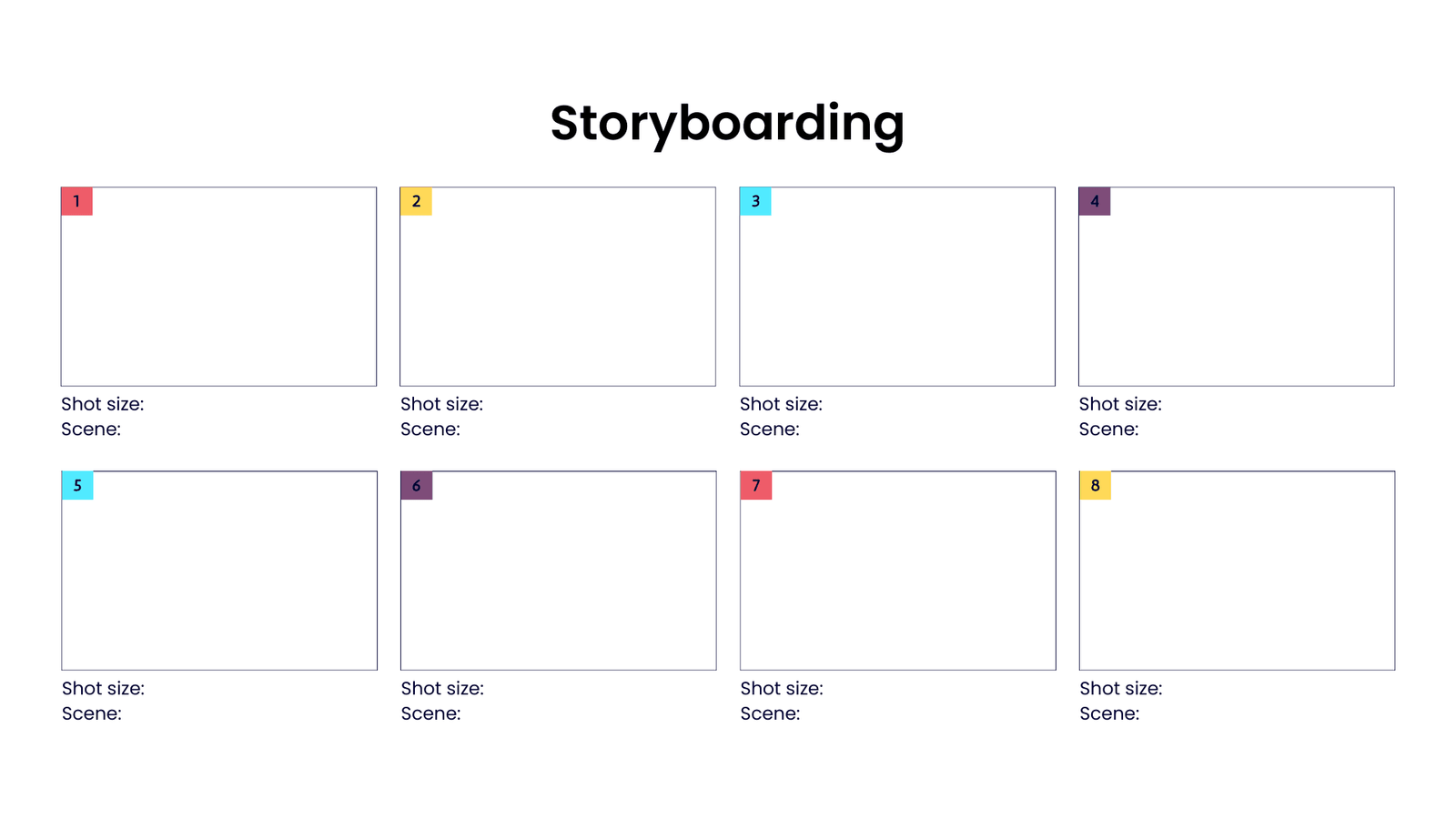 Storyboarding

1

Shot size:
Scene:

2

Shot size:
Scene:

3

Shot size:
Scene:

4

Shot size:
Scene:

5

Shot size:
Scene:

6

Shot size:
Scene:

7

Shot size:
Scene:

8

Shot size:
Scene: