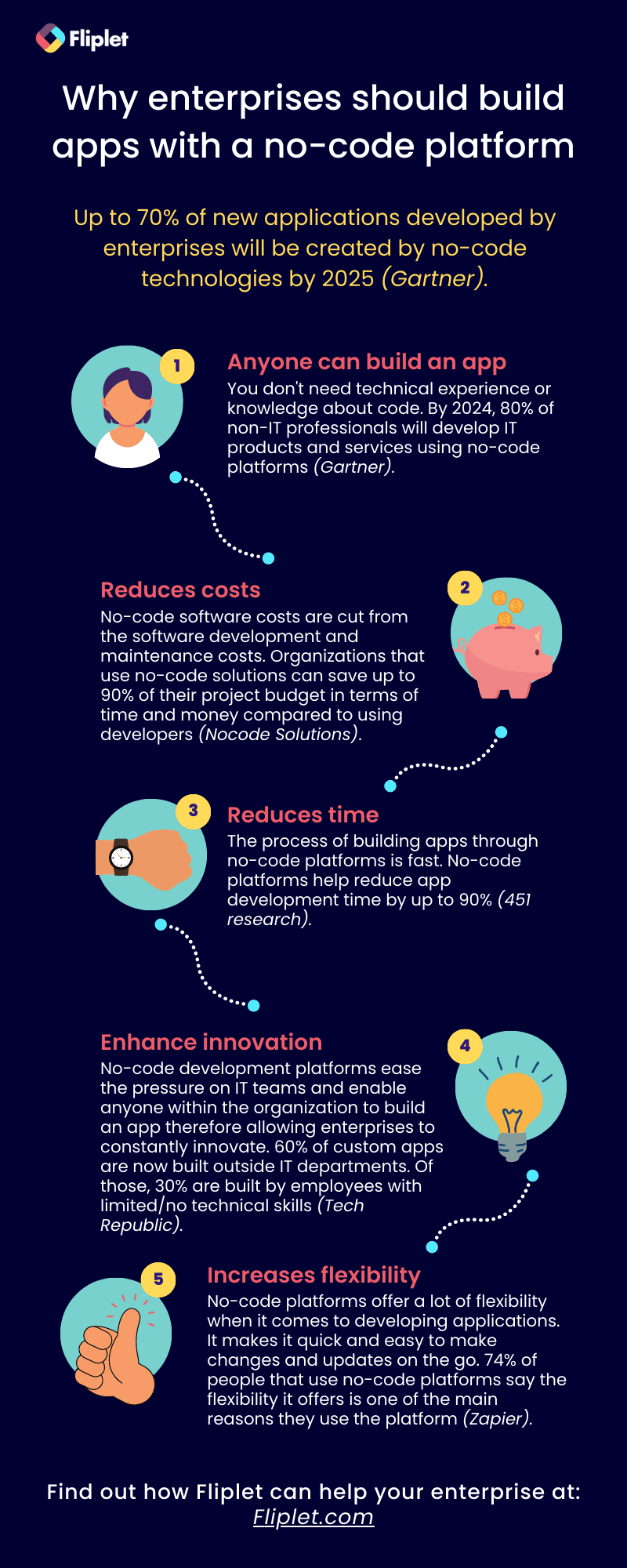 Fliplet

Why enterprises should build apps with a no-code platform

Up to 70% of new applications developed by enterprises will be created by no-code technologies by 2025 (Gartner).

1

Anyone can build an app

You don't need technical experience or knowledge about code. By 2024, 80% of non-IT professionals will develop IT products and services using no-code platforms (Gartner).

2

Reduces costs

No-code software costs are cut from the software development and maintenance costs. Organizations that use no-code solutions can save up to 90% of their project budget in terms of time and money compared to using developers (Nocode Solutions).

3

Reduces time

The process of building apps through no-code platforms is fast. No-code platforms help reduce app development time by up to 90% (451 research).

4

Enhance innovation

No-code development platforms ease the pressure on IT teams and enable anyone within the organization to build an app therefore allowing enterprises to constantly innovate. 60% of custom apps are now built outside IT departments. Of those, 30% are built by employees with limited/no technical skills (Tech Republic).

5

Increases flexibility

No-code platforms offer a lot of flexibility when it comes to developing applications. It makes it quick and easy to make changes and updates on the go. 74% of people that use no-code platforms say the flexibility it offers is one of the main reasons they use the platform (Zapier).

Find out how Fliplet can help your enterprise at: Fliplet.com